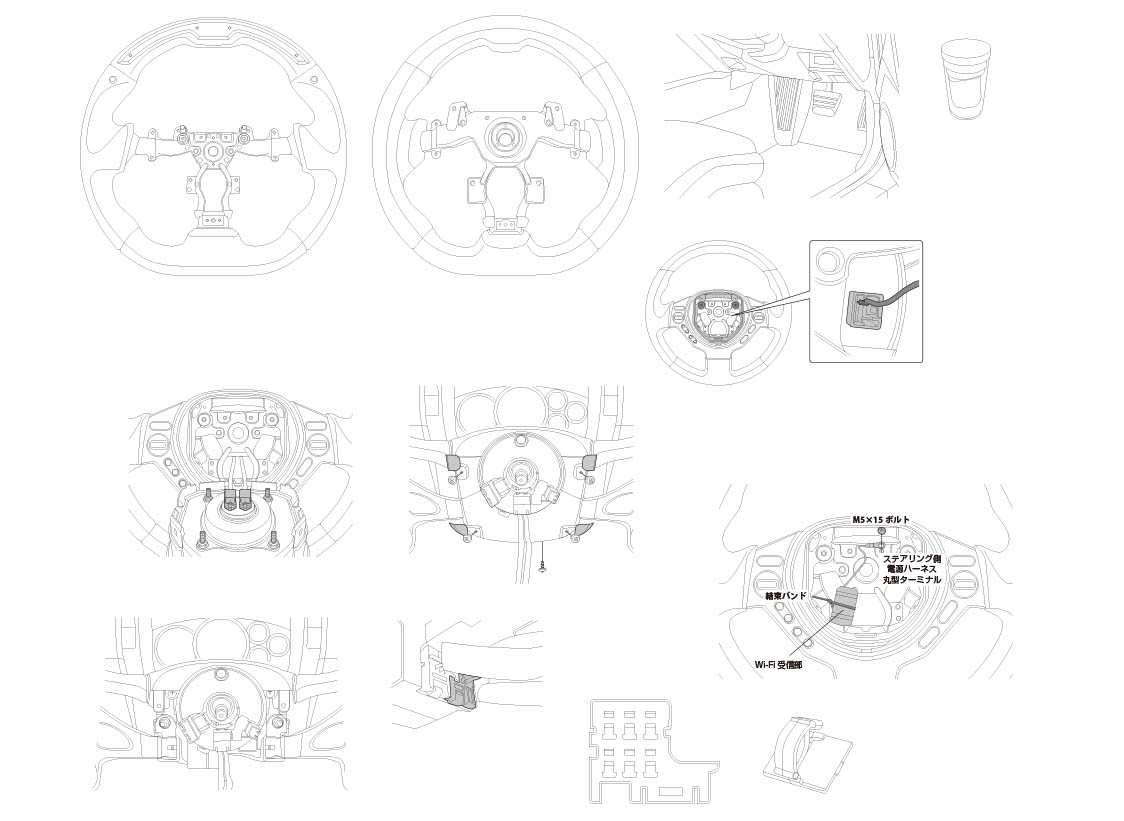 M5×15 ボルト

ステアリング側
電源ハーネス
丸型ターミナル

結束バンド

Wi-Fi 受信部