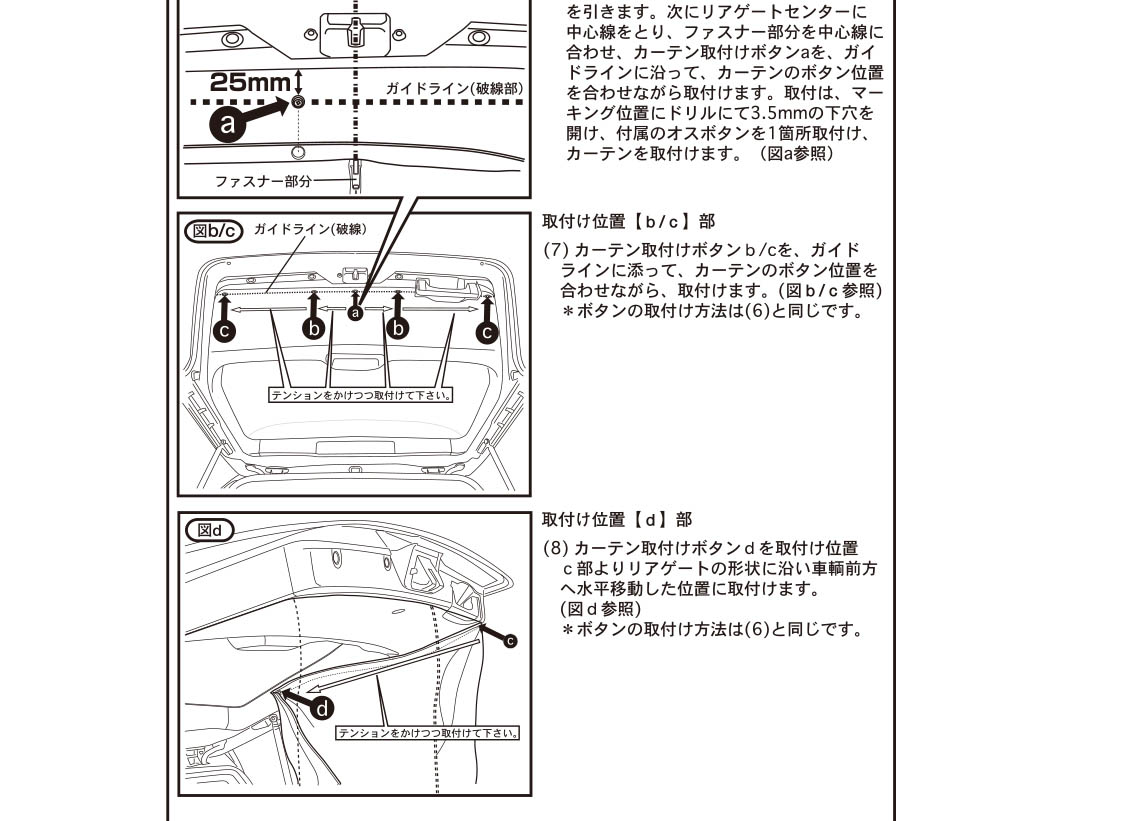 25mm
ガイドライン(破線部)
a
ファスナー部分

を引きます。次にリアゲートセンターに中心線をとり、ファスナー部分を中心線に合わせ、カーテン取付けボタンaを、ガイドラインに沿って、カーテンのボタン位置を合わせながら取付けます。取付は、マーキング位置にドリルにて3.5mmの下穴を開け、付属のオスボタンを1箇所取付け、カーテンを取付けます。（図a参照）

図b/c ガイドライン(破線)
c b a b c
テンションをかけつつ取付けて下さい。

取付け位置【b/c】部
(7) カーテン取付けボタンb/cを、ガイドラインに添って、カーテンのボタン位置を合わせながら、取付けます。(図b/c参照)
＊ボタンの取付け方法は(6)と同じです。

図d
c
d
テンションをかけつつ取付けて下さい。

取付け位置【d】部
(8) カーテン取付けボタンdを取付け位置c部よりリアゲートの形状に沿い車輌前方へ水平移動した位置に取付けます。
(図d参照)
＊ボタンの取付け方法は(6)と同じです。