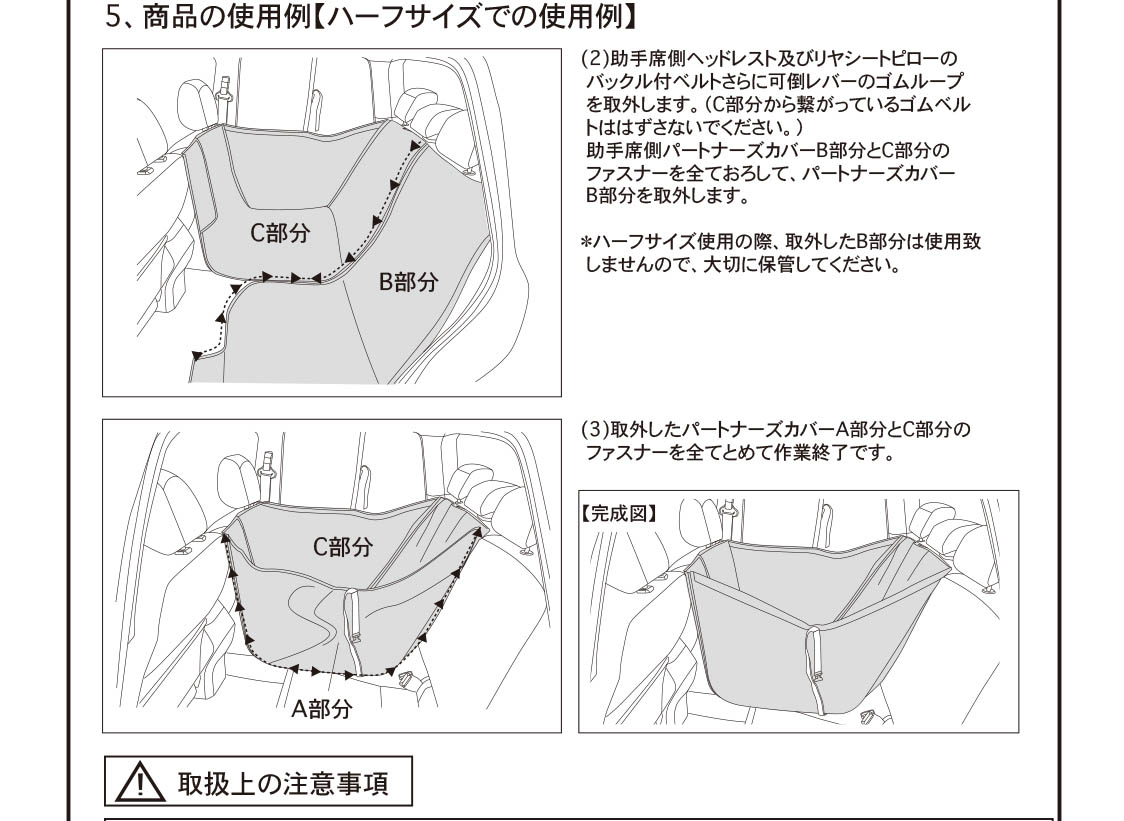 5、商品の使用例【ハーフサイズでの使用例】

C部分

B部分

(2)助手席側ヘッドレスト及びリヤシートピローのバックル付ベルトさらに可倒レバーのゴムループを取外します。(C部分から繋がっているゴムベルトははずさないでください。)
助手席側パートナーズカバーB部分とC部分のファスナーを全ておろして、パートナーズカバーB部分を取外します。

*ハーフサイズ使用の際、取外したB部分は使用致しませんので、大切に保管してください。

C部分

A部分

(3)取外したパートナーズカバーA部分とC部分のファスナーを全てとめて作業終了です。

【完成図】

取扱上の注意事項